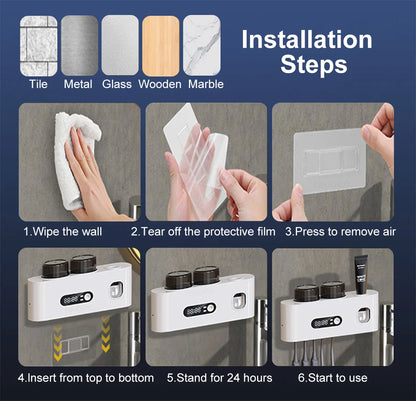 Tile Metal Glass Wooden Marble

Installation Steps

1.Wipe the wall
2.Tear off the protective film
3.Press to remove air

4.Insert from top to bottom
5.Stand for 24 hours
6.Start to use